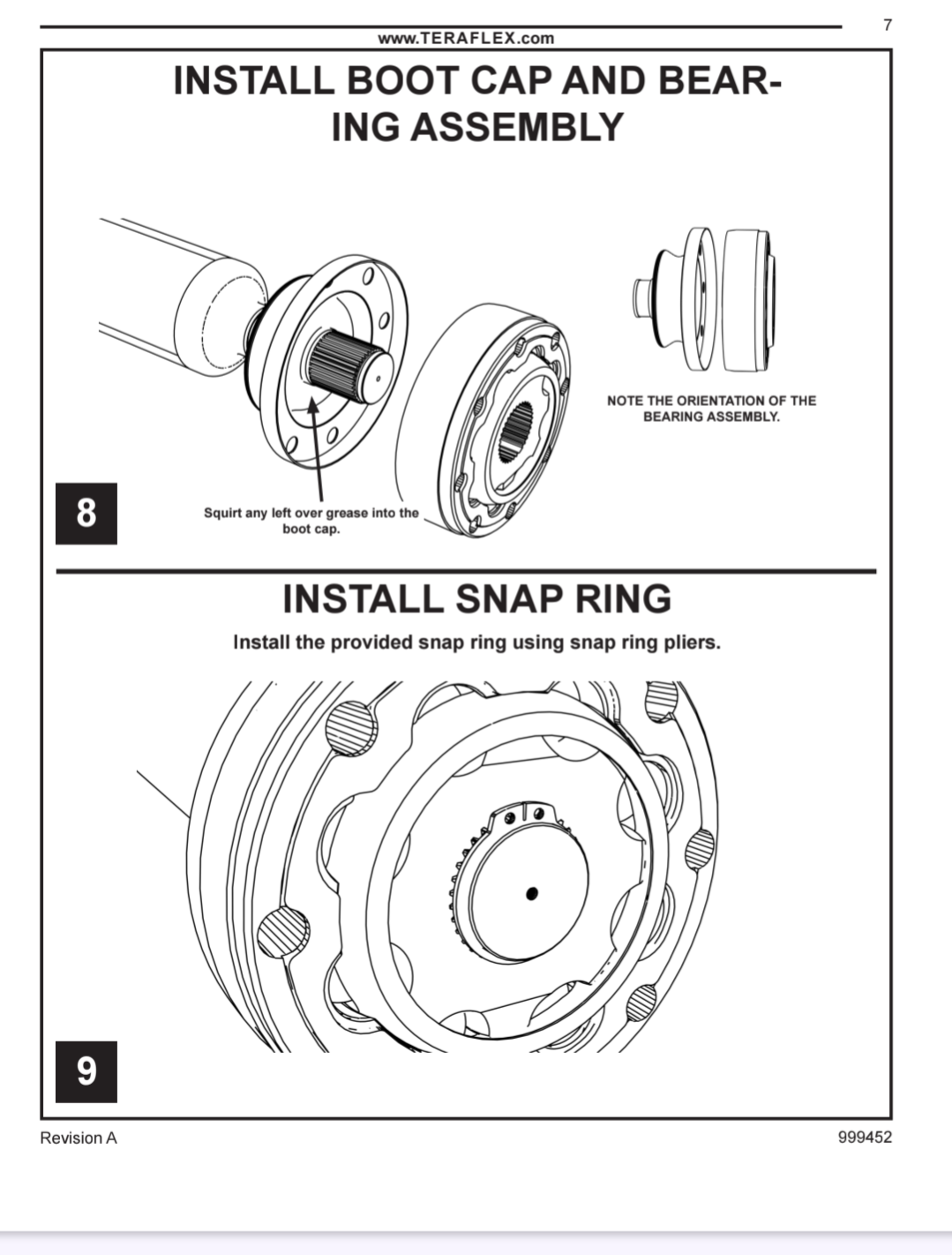 www.TERAFLEX.com

7

INSTALL BOOT CAP AND BEARING ASSEMBLY

NOTE THE ORIENTATION OF THE BEARING ASSEMBLY.

8

Squirt any left over grease into the boot cap.

INSTALL SNAP RING

Install the provided snap ring using snap ring pliers.

9

Revision A

999452