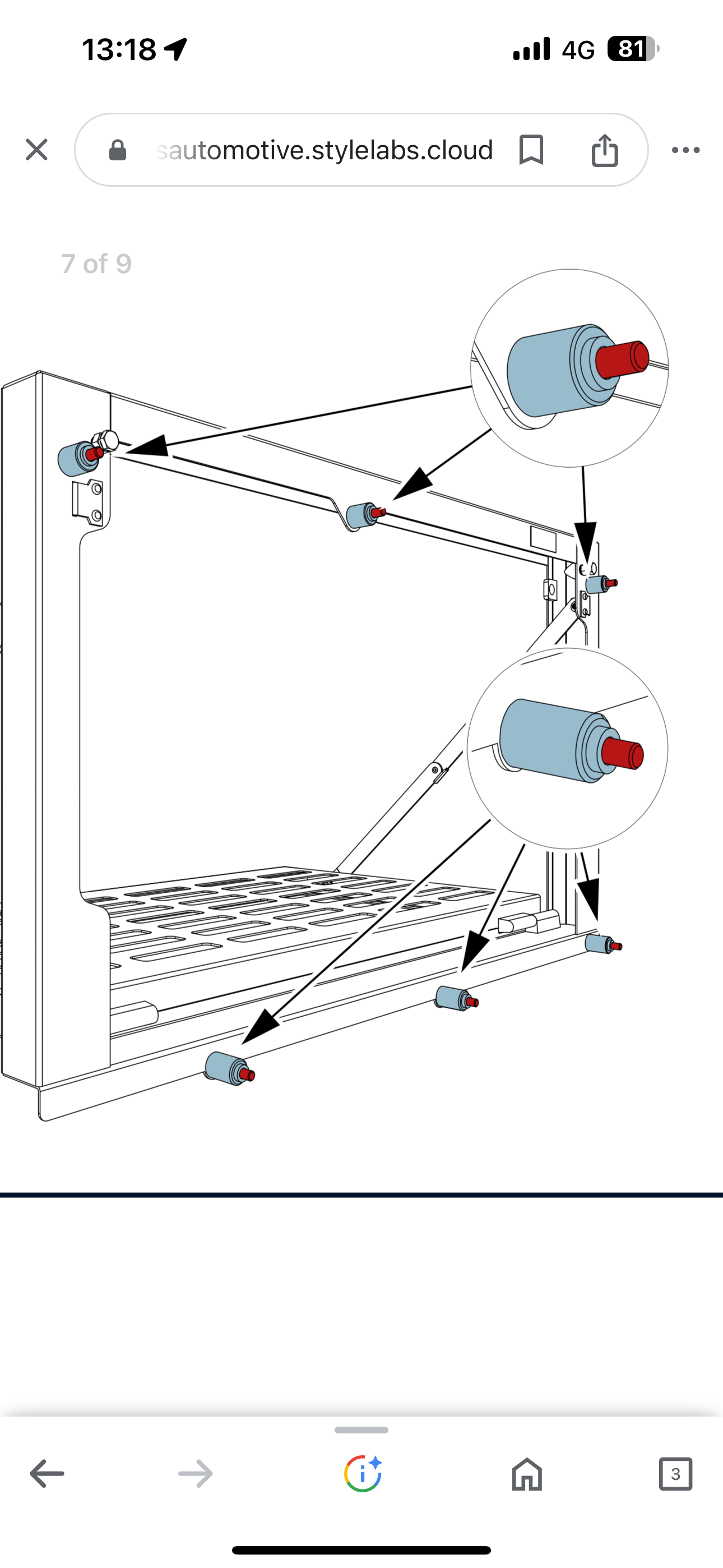 13:18
4G 81
sautomotive.stylelabs.cloud
7 of 9
3