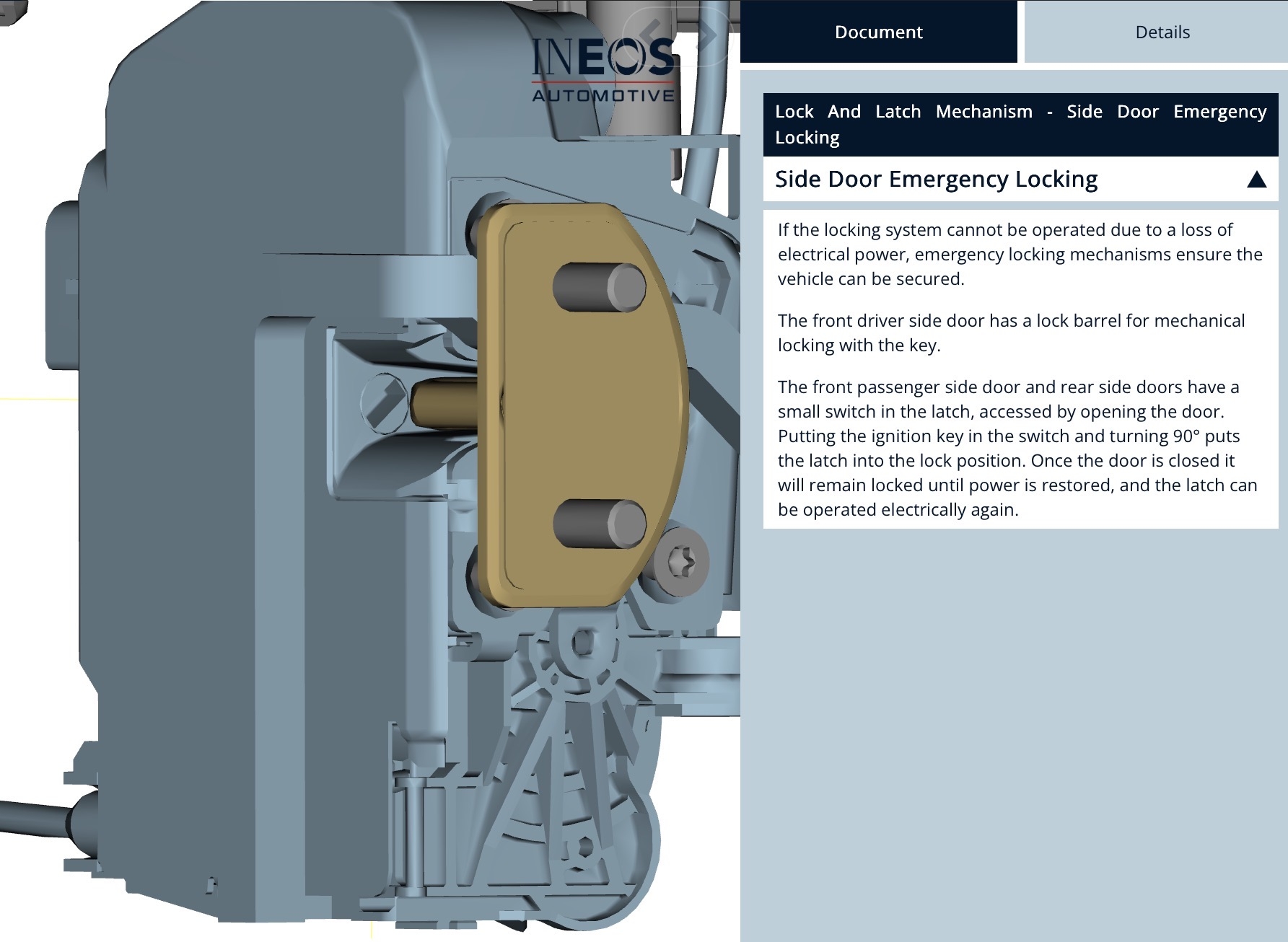 INEOS
AUTOMOTIVE

Document

Details

Lock And Latch Mechanism - Side Door Emergency Locking

Side Door Emergency Locking

If the locking system cannot be operated due to a loss of electrical power, emergency locking mechanisms ensure the vehicle can be secured.

The front driver side door has a lock barrel for mechanical locking with the key.

The front passenger side door and rear side doors have a small switch in the latch, accessed by opening the door. Putting the ignition key in the switch and turning 90° puts the latch into the lock position. Once the door is closed it will remain locked until power is restored, and the latch can be operated electrically again.