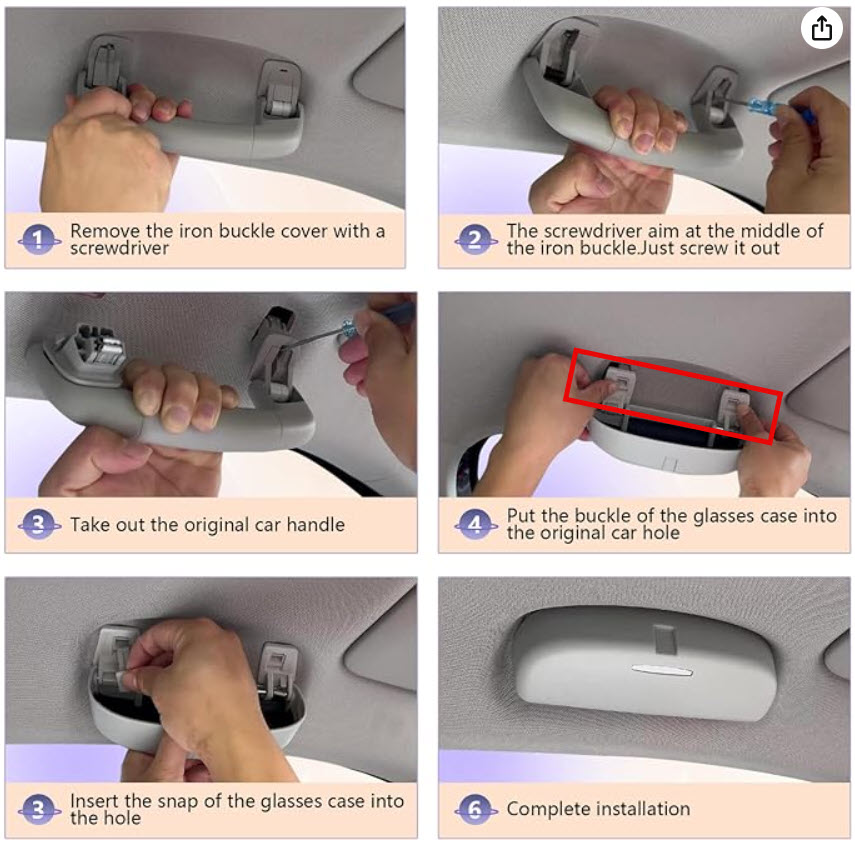 1 Remove the iron buckle cover with a screwdriver

2 The screwdriver aim at the middle of the iron buckle.Just screw it out

3 Take out the original car handle

4 Put the buckle of the glasses case into the original car hole

3 Insert the snap of the glasses case into the hole

6 Complete installation