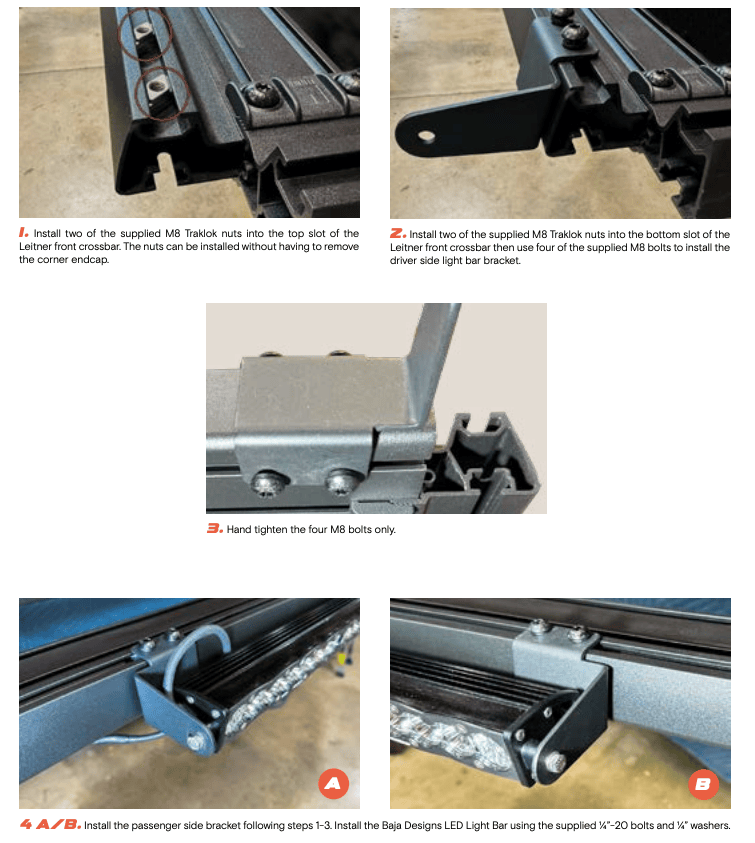 1. Install two of the supplied M8 Traklok nuts into the top slot of the Leitner front crossbar. The nuts can be installed without having to remove the corner endcap.

2. Install two of the supplied M8 Traklok nuts into the bottom slot of the Leitner front crossbar then use four of the supplied M8 bolts to install the driver side light bar bracket.

3. Hand tighten the four M8 bolts only.

A

B

4 A/B. Install the passenger side bracket following steps 1-3. Install the Baja Designs LED Light Bar using the supplied ¼"-20 bolts and ¼" washers.