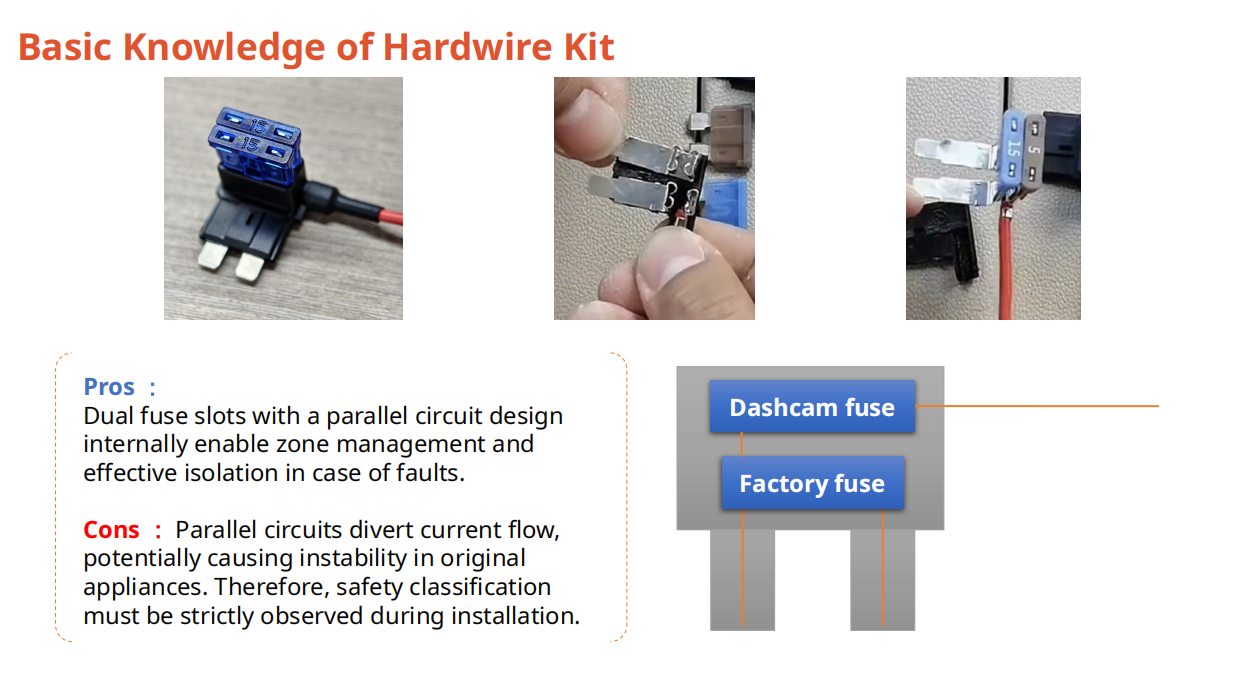 Basic Knowledge of Hardwire Kit

15
15

15
5

Pros ：
Dual fuse slots with a parallel circuit design internally enable zone management and effective isolation in case of faults.

Cons ： Parallel circuits divert current flow, potentially causing instability in original appliances. Therefore, safety classification must be strictly observed during installation.

Dashcam fuse

Factory fuse