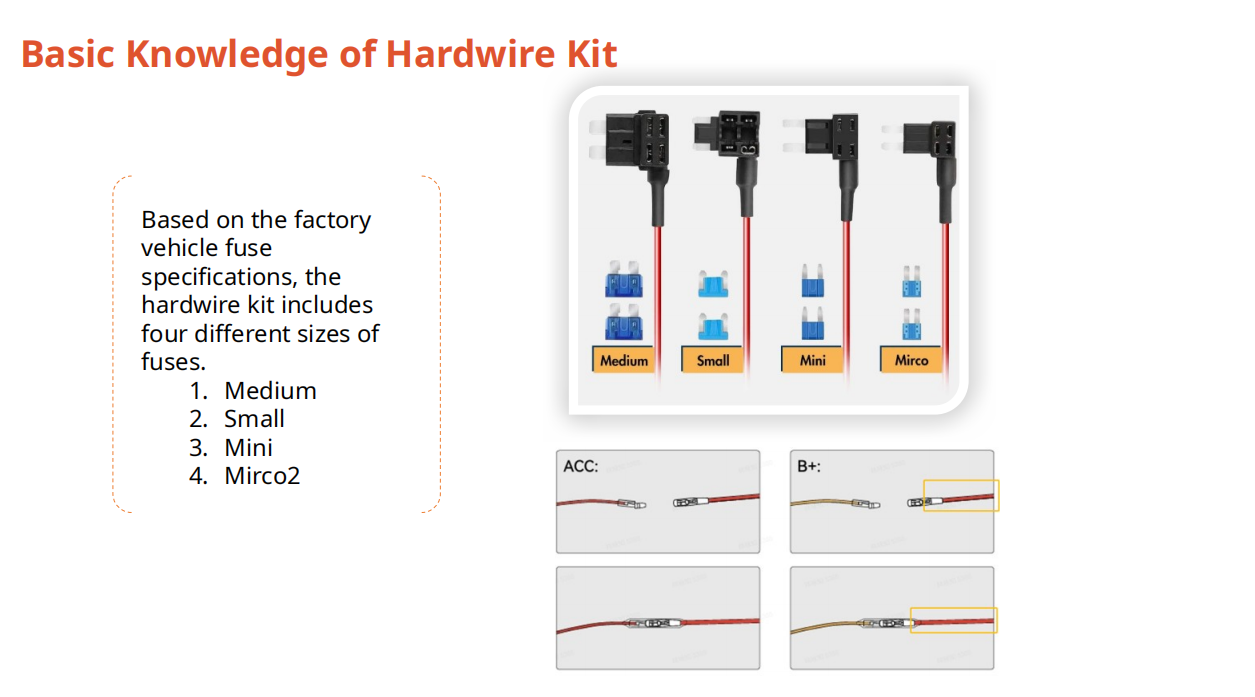 Basic Knowledge of Hardwire Kit

Based on the factory vehicle fuse specifications, the hardwire kit includes four different sizes of fuses.
1. Medium
2. Small
3. Mini
4. Mirco2

Medium
Small
Mini
Mirco

ACC:

B+: