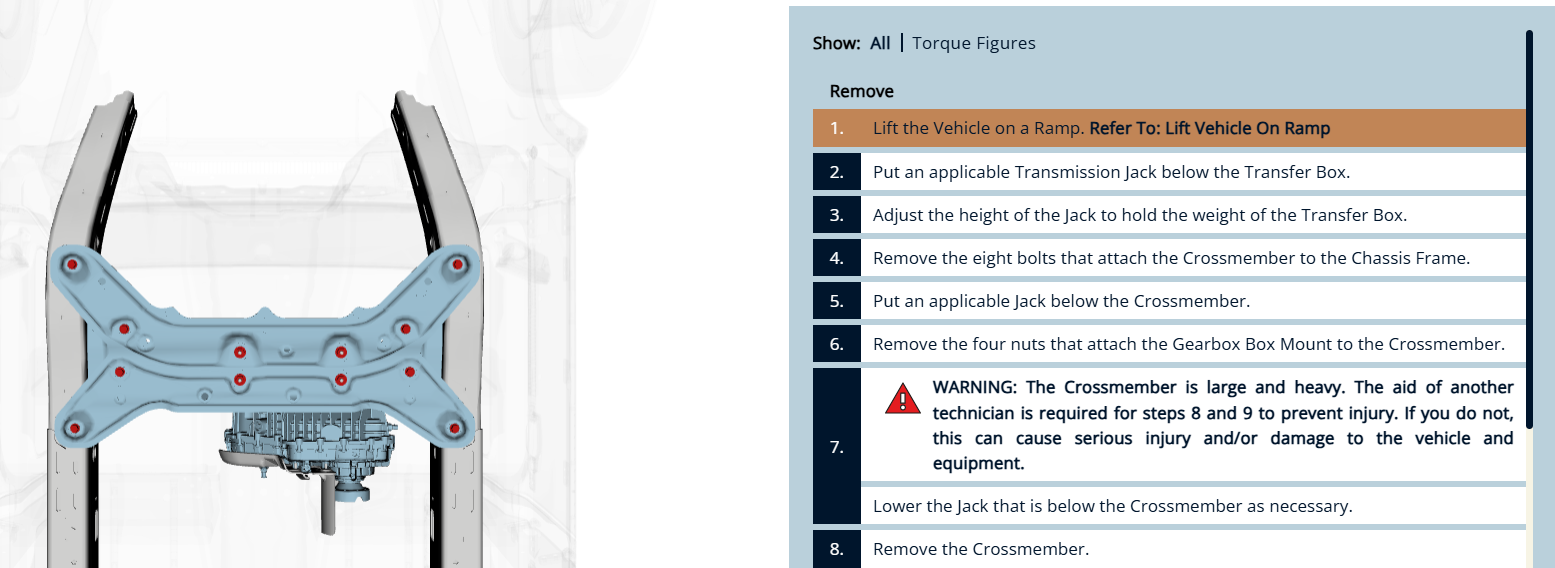 Show: All | Torque Figures

Remove

1. Lift the Vehicle on a Ramp. Refer To: Lift Vehicle On Ramp

2. Put an applicable Transmission Jack below the Transfer Box.

3. Adjust the height of the Jack to hold the weight of the Transfer Box.

4. Remove the eight bolts that attach the Crossmember to the Chassis Frame.

5. Put an applicable Jack below the Crossmember.

6. Remove the four nuts that attach the Gearbox Box Mount to the Crossmember.

7. WARNING: The Crossmember is large and heavy. The aid of another technician is required for steps 8 and 9 to prevent injury. If you do not, this can cause serious injury and/or damage to the vehicle and equipment.

Lower the Jack that is below the Crossmember as necessary.

8. Remove the Crossmember.