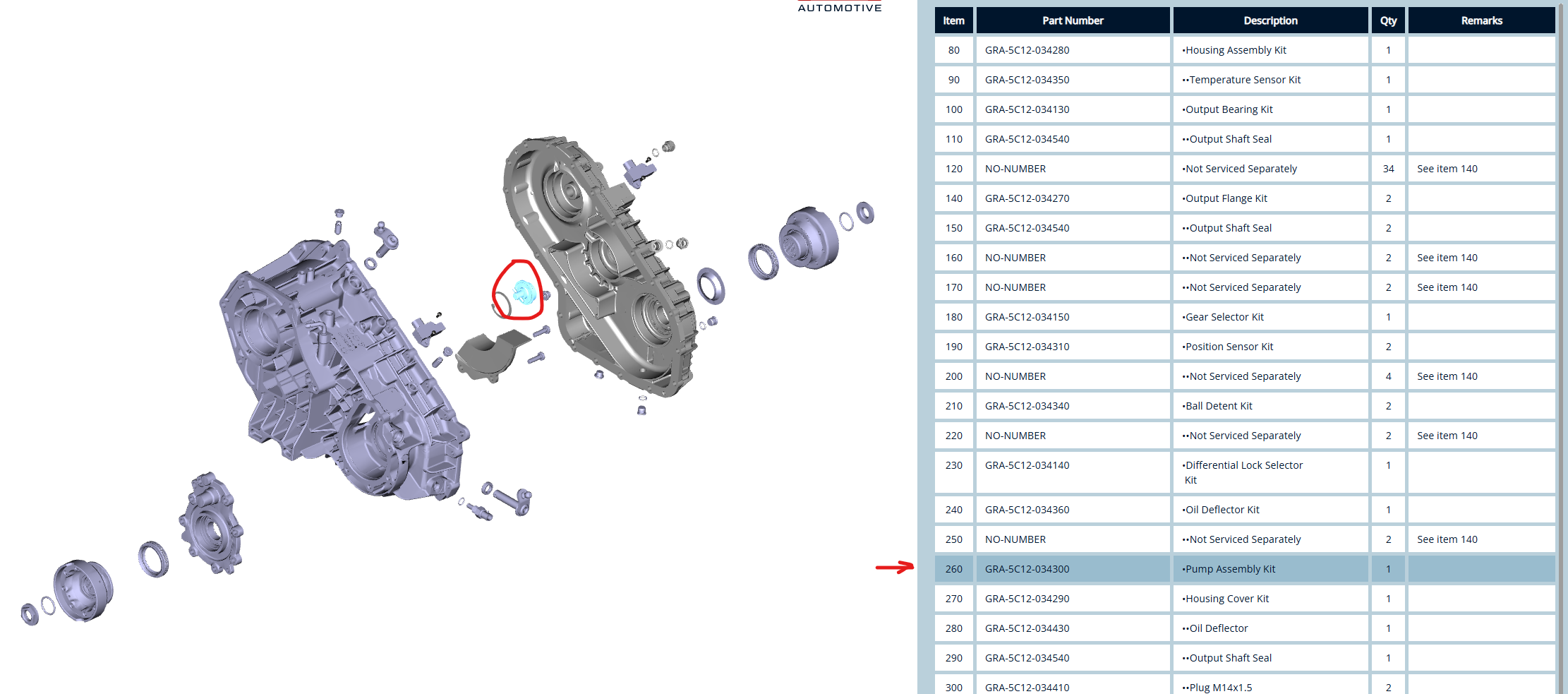 AUTOMOTIVE

| Item | Part Number | Description | Qty | Remarks |
|---|---|---|---|---|
| 80 | GRA-5C12-034280 | •Housing Assembly Kit | 1 | |
| 90 | GRA-5C12-034350 | ••Temperature Sensor Kit | 1 | |
| 100 | GRA-5C12-034130 | •Output Bearing Kit | 1 | |
| 110 | GRA-5C12-034540 | ••Output Shaft Seal | 1 | |
| 120 | NO-NUMBER | •Not Serviced Separately | 34 | See item 140 |
| 140 | GRA-5C12-034270 | •Output Flange Kit | 2 | |
| 150 | GRA-5C12-034540 | ••Output Shaft Seal | 2 | |
| 160 | NO-NUMBER | ••Not Serviced Separately | 2 | See item 140 |
| 170 | NO-NUMBER | ••Not Serviced Separately | 2 | See item 140 |
| 180 | GRA-5C12-034150 | •Gear Selector Kit | 1 | |
| 190 | GRA-5C12-034310 | •Position Sensor Kit | 2 | |
| 200 | NO-NUMBER | ••Not Serviced Separately | 4 | See item 140 |
| 210 | GRA-5C12-034340 | •Ball Detent Kit | 2 | |
| 220 | NO-NUMBER | ••Not Serviced Separately | 2 | See item 140 |
| 230 | GRA-5C12-034140 | •Differential Lock Selector Kit | 1 | |
| 240 | GRA-5C12-034360 | •Oil Deflector Kit | 1 | |
| 250 | NO-NUMBER | ••Not Serviced Separately | 2 | See item 140 |
| 260 | GRA-5C12-034300 | •Pump Assembly Kit | 1 | |
| 270 | GRA-5C12-034290 | •Housing Cover Kit | 1 | |
| 280 | GRA-5C12-034430 | ••Oil Deflector | 1 | |
| 290 | GRA-5C12-034540 | ••Output Shaft Seal | 1 | |
| 300 | GRA-5C12-034410 | ••Plug M14x1.5 | 2 | |