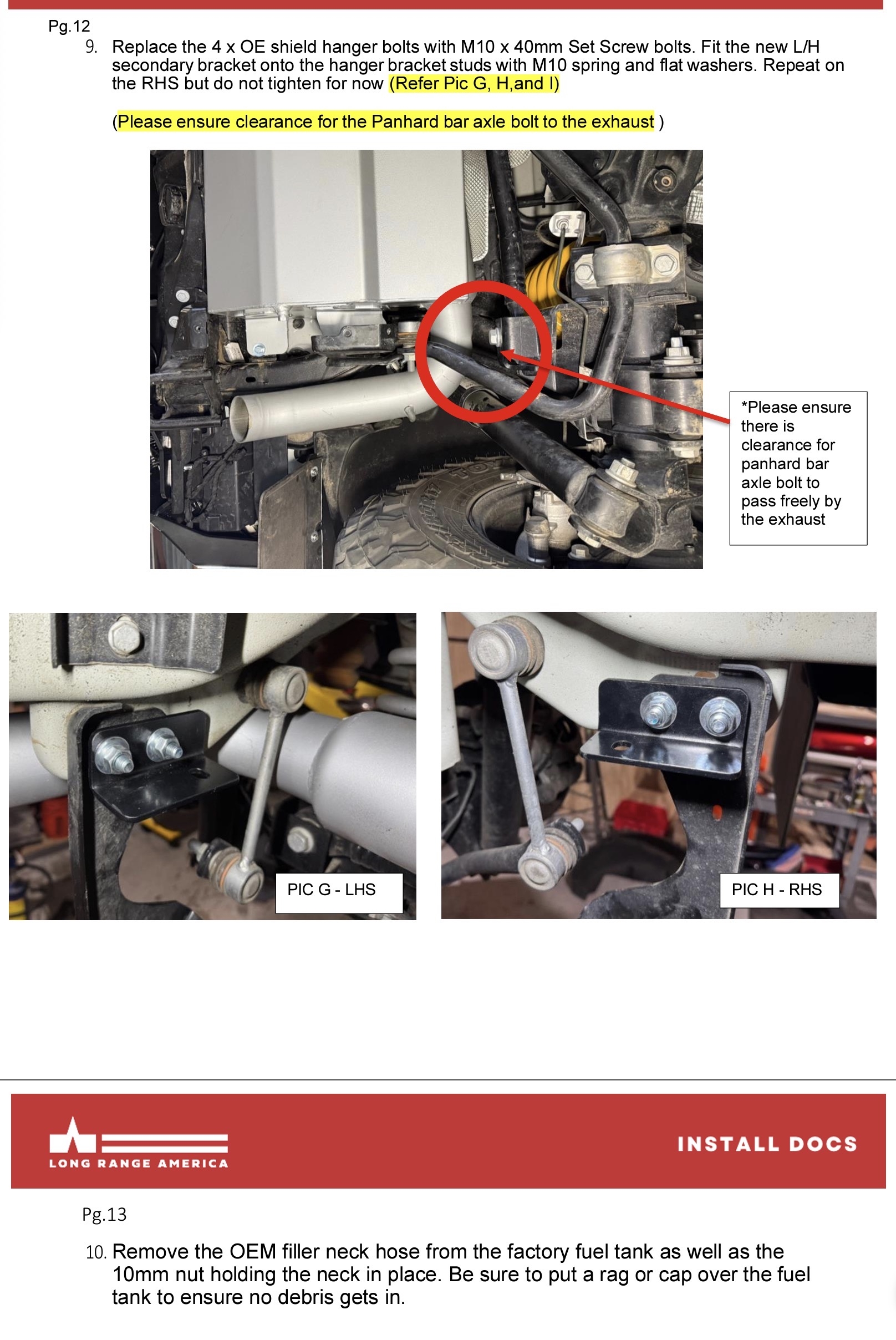 Pg.12

9. Replace the 4 x OE shield hanger bolts with M10 x 40mm Set Screw bolts. Fit the new L/H secondary bracket onto the hanger bracket studs with M10 spring and flat washers. Repeat on the RHS but do not tighten for now (Refer Pic G, H,and I)

(Please ensure clearance for the Panhard bar axle bolt to the exhaust )

*Please ensure there is clearance for panhard bar axle bolt to pass freely by the exhaust

PIC G - LHS

PIC H - RHS

LONG RANGE AMERICA

INSTALL DOCS

Pg.13

10. Remove the OEM filler neck hose from the factory fuel tank as well as the 10mm nut holding the neck in place. Be sure to put a rag or cap over the fuel tank to ensure no debris gets in.