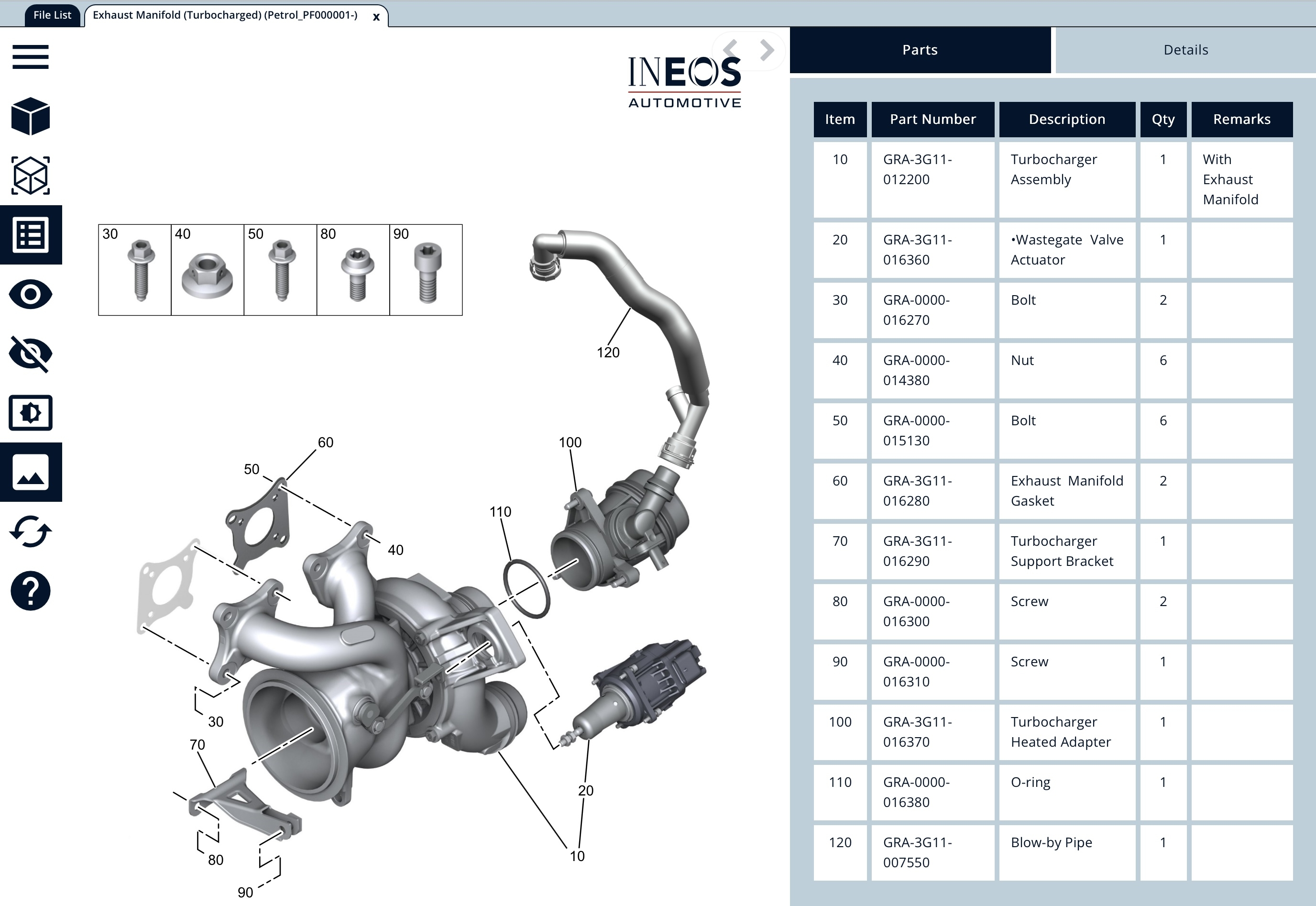 File List
Exhaust Manifold (Turbocharged) (Petrol_PF000001-) x

INEOS
AUTOMOTIVE

30 40 50 80 90

120
60
50
100
110
40
30
70
20
80
10
90

Parts
Details

| Item | Part Number | Description | Qty | Remarks |
|---|---|---|---|---|
| 10 | GRA-3G11-012200 | Turbocharger Assembly | 1 | With Exhaust Manifold |
| 20 | GRA-3G11-016360 | •Wastegate Valve Actuator | 1 | |
| 30 | GRA-0000-016270 | Bolt | 2 | |
| 40 | GRA-0000-014380 | Nut | 6 | |
| 50 | GRA-0000-015130 | Bolt | 6 | |
| 60 | GRA-3G11-016280 | Exhaust Manifold Gasket | 2 | |
| 70 | GRA-3G11-016290 | Turbocharger Support Bracket | 1 | |
| 80 | GRA-0000-016300 | Screw | 2 | |
| 90 | GRA-0000-016310 | Screw | 1 | |
| 100 | GRA-3G11-016370 | Turbocharger Heated Adapter | 1 | |
| 110 | GRA-0000-016380 | O-ring | 1 | |
| 120 | GRA-3G11-007550 | Blow-by Pipe | 1 | |