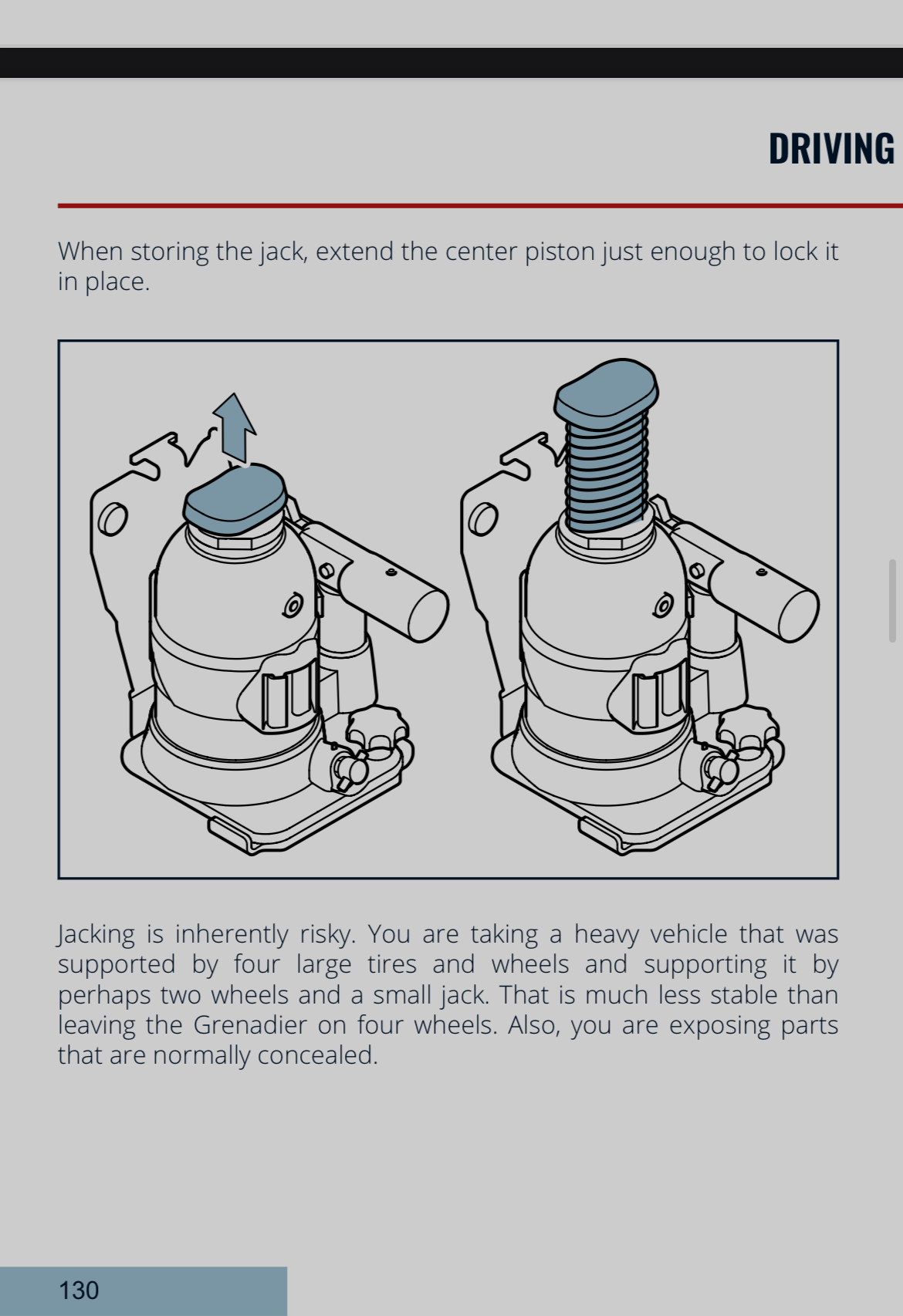 DRIVING

When storing the jack, extend the center piston just enough to lock it in place.

Jacking is inherently risky. You are taking a heavy vehicle that was supported by four large tires and wheels and supporting it by perhaps two wheels and a small jack. That is much less stable than leaving the Grenadier on four wheels. Also, you are exposing parts that are normally concealed.

130