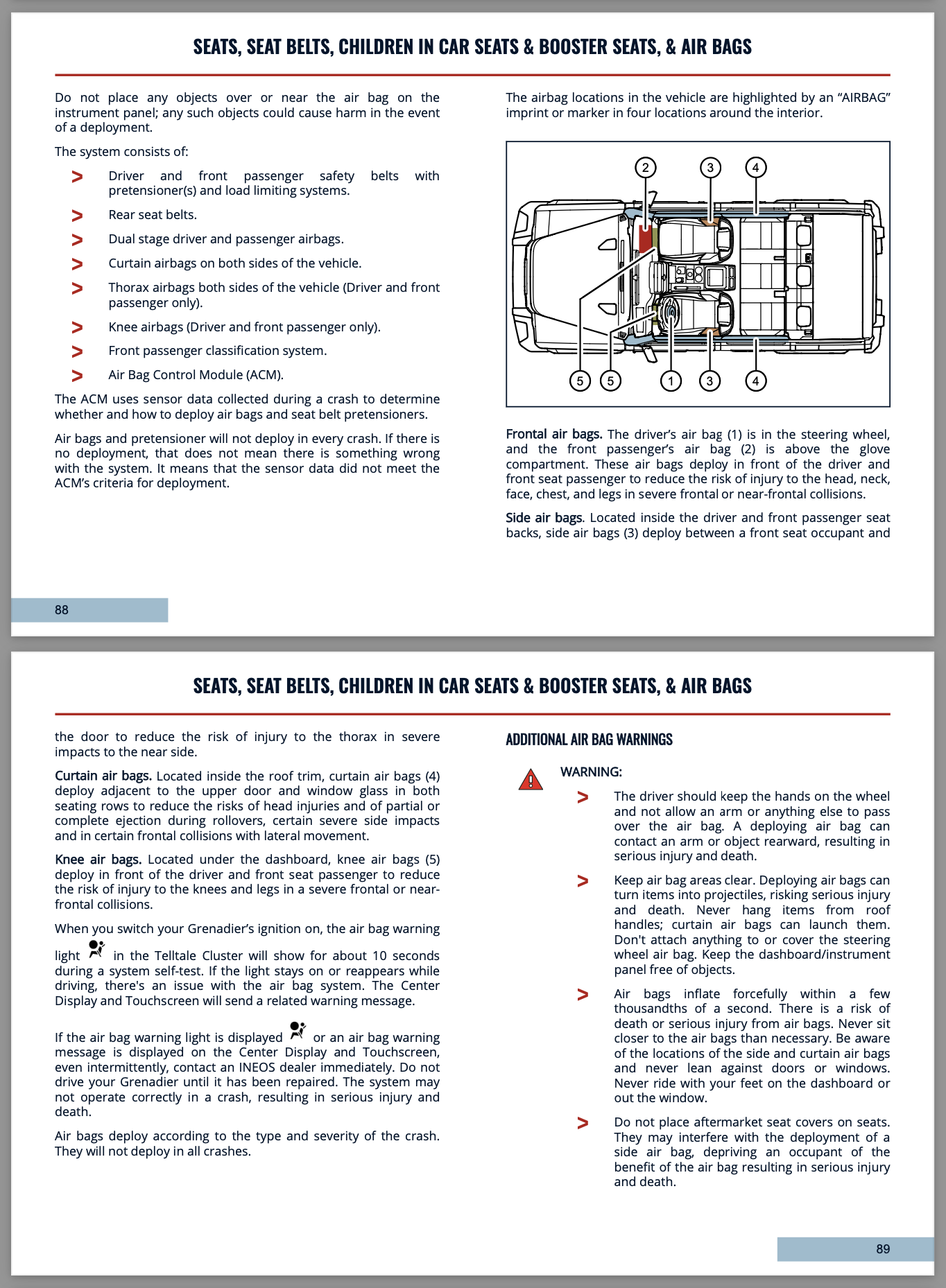 SEATS, SEAT BELTS, CHILDREN IN CAR SEATS & BOOSTER SEATS, & AIR BAGS

Do not place any objects over or near the air bag on the instrument panel; any such objects could cause harm in the event of a deployment.

The system consists of:

> Driver and front passenger safety belts with pretensioner(s) and load limiting systems.

> Rear seat belts.

> Dual stage driver and passenger airbags.

> Curtain airbags on both sides of the vehicle.

> Thorax airbags both sides of the vehicle (Driver and front passenger only).

> Knee airbags (Driver and front passenger only).

> Front passenger classification system.

> Air Bag Control Module (ACM).

The ACM uses sensor data collected during a crash to determine whether and how to deploy air bags and seat belt pretensioners.

Air bags and pretensioner will not deploy in every crash. If there is no deployment, that does not mean there is something wrong with the system. It means that the sensor data did not meet the ACM's criteria for deployment.

The airbag locations in the vehicle are highlighted by an "AIRBAG" imprint or marker in four locations around the interior.

2 3 4

5 5 1 3 4

Frontal air bags. The driver's air bag (1) is in the steering wheel, and the front passenger's air bag (2) is above the glove compartment. These air bags deploy in front of the driver and front seat passenger to reduce the risk of injury to the head, neck, face, chest, and legs in severe frontal or near-frontal collisions.

Side air bags. Located inside the driver and front passenger seat backs, side air bags (3) deploy between a front seat occupant and

88

SEATS, SEAT BELTS, CHILDREN IN CAR SEATS & BOOSTER SEATS, & AIR BAGS

the door to reduce the risk of injury to the thorax in severe impacts to the near side.

Curtain air bags. Located inside the roof trim, curtain air bags (4) deploy adjacent to the upper door and window glass in both seating rows to reduce the risks of head injuries and of partial or complete ejection during rollovers, certain severe side impacts and in certain frontal collisions with lateral movement.

Knee air bags. Located under the dashboard, knee air bags (5) deploy in front of the driver and front seat passenger to reduce the risk of injury to the knees and legs in a severe frontal or near-frontal collisions.

When you switch your Grenadier's ignition on, the air bag warning light in the Telltale Cluster will show for about 10 seconds during a system self-test. If the light stays on or reappears while driving, there's an issue with the air bag system. The Center Display and Touchscreen will send a related warning message.

If the air bag warning light is displayed or an air bag warning message is displayed on the Center Display and Touchscreen, even intermittently, contact an INEOS dealer immediately. Do not drive your Grenadier until it has been repaired. The system may not operate correctly in a crash, resulting in serious injury and death.

Air bags deploy according to the type and severity of the crash. They will not deploy in all crashes.

ADDITIONAL AIR BAG WARNINGS

WARNING:

> The driver should keep the hands on the wheel and not allow an arm or anything else to pass over the air bag. A deploying air bag can contact an arm or object rearward, resulting in serious injury and death.

> Keep air bag areas clear. Deploying air bags can turn items into projectiles, risking serious injury and death. Never hang items from roof handles; curtain air bags can launch them. Don't attach anything to or cover the steering wheel air bag. Keep the dashboard/instrument panel free of objects.

> Air bags inflate forcefully within a few thousandths of a second. There is a risk of death or serious injury from air bags. Never sit closer to the air bags than necessary. Be aware of the locations of the side and curtain air bags and never lean against doors or windows. Never ride with your feet on the dashboard or out the window.

> Do not place aftermarket seat covers on seats. They may interfere with the deployment of a side air bag, depriving an occupant of the benefit of the air bag resulting in serious injury and death.

89