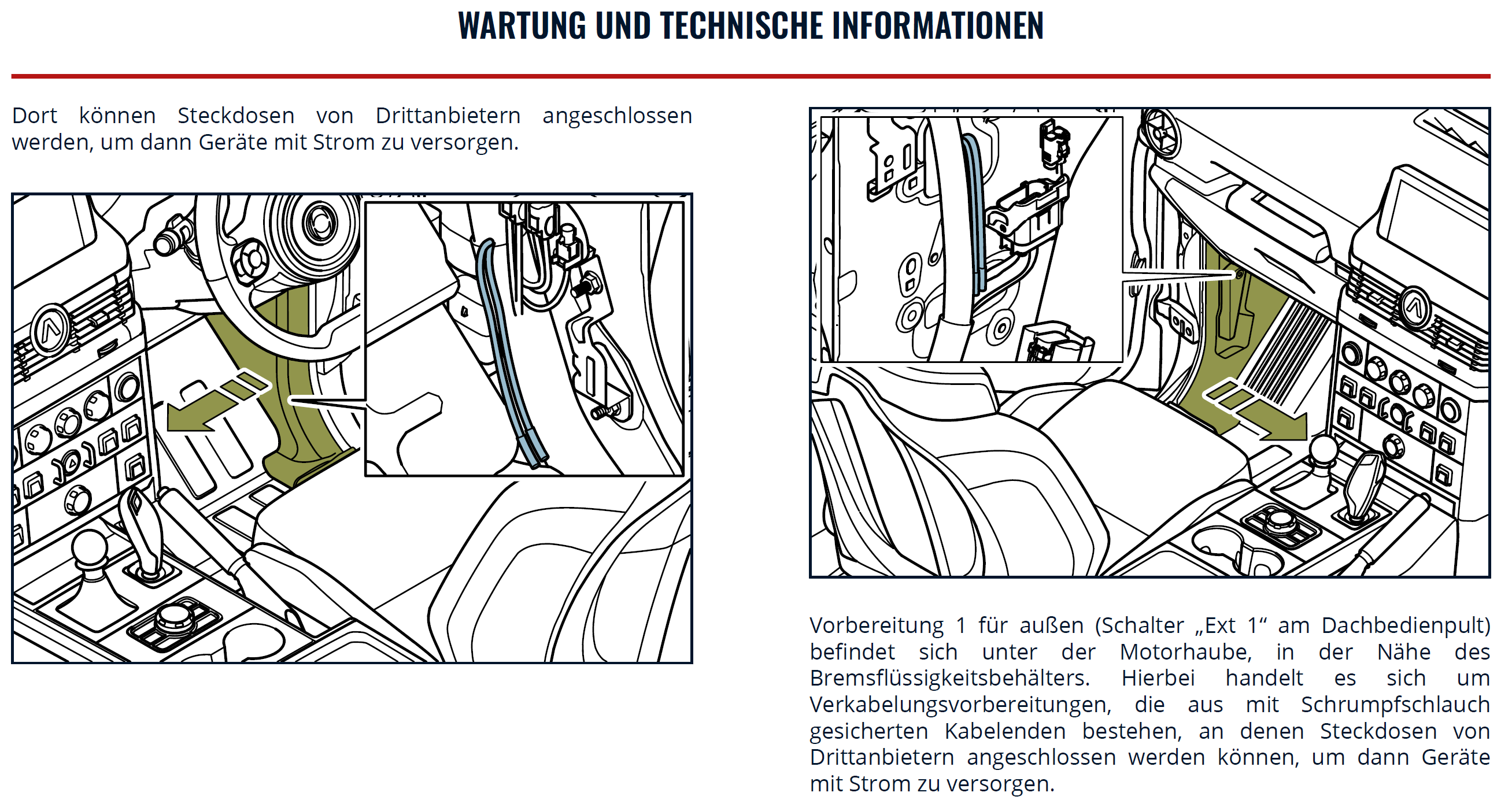 WARTUNG UND TECHNISCHE INFORMATIONEN

Dort können Steckdosen von Drittanbietern angeschlossen werden, um dann Geräte mit Strom zu versorgen.

Vorbereitung 1 für außen (Schalter „Ext 1“ am Dachbedienpult) befindet sich unter der Motorhaube, in der Nähe des Bremsflüssigkeitsbehälters. Hierbei handelt es sich um Verkabelungsvorbereitungen, die aus mit Schrumpfschlauch gesicherten Kabelenden bestehen, an denen Steckdosen von Drittanbietern angeschlossen werden können, um dann Geräte mit Strom zu versorgen.