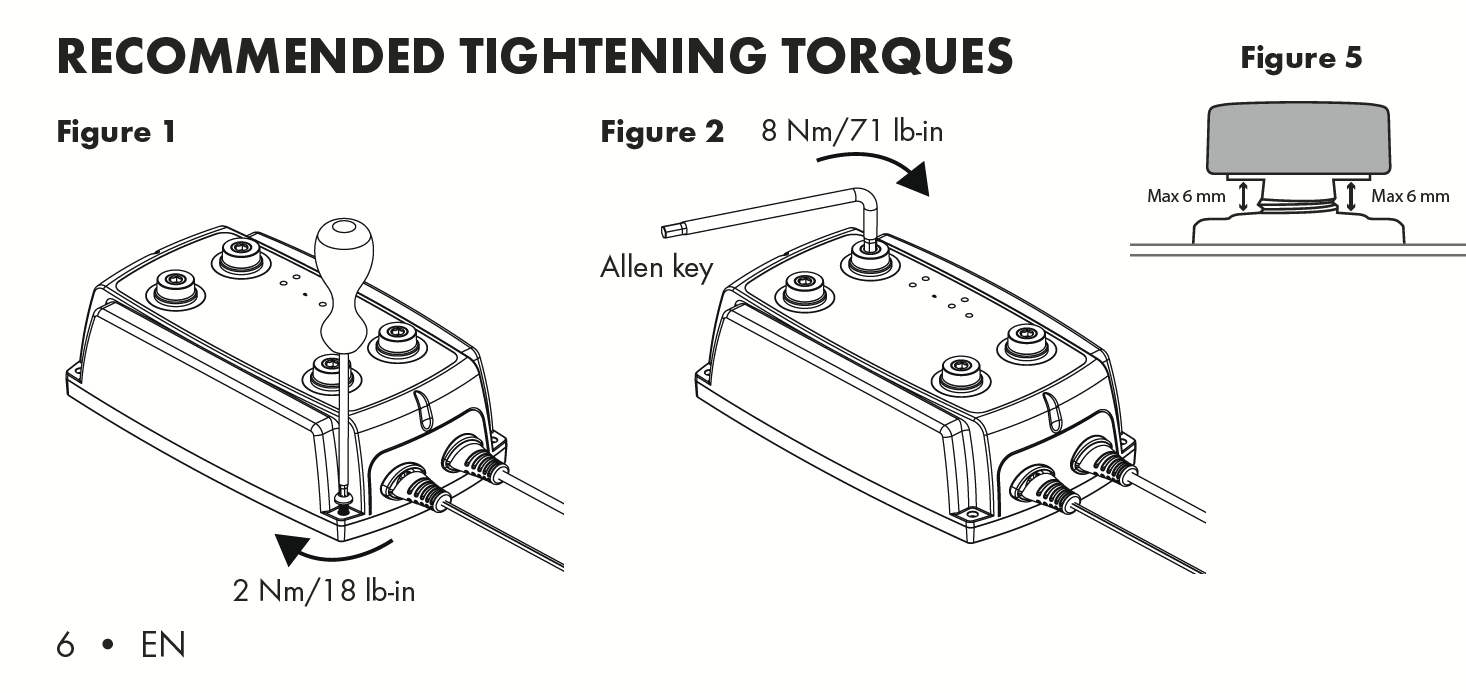 RECOMMENDED TIGHTENING TORQUES

Figure 1

2 Nm/18 lb-in

Figure 2 8 Nm/71 lb-in

Allen key

Figure 5

Max 6 mm

Max 6 mm

6 • EN