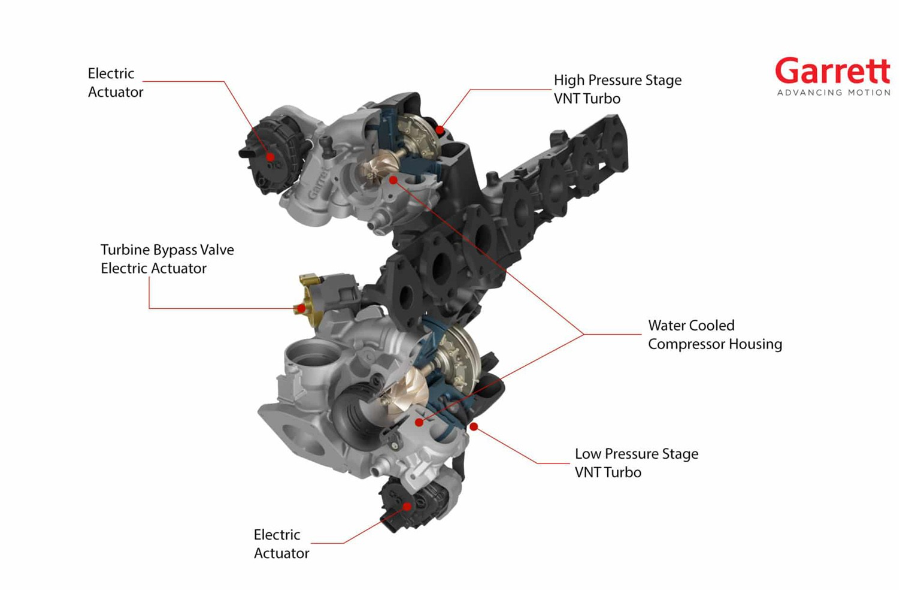 Electric Actuator

High Pressure Stage VNT Turbo

Garrett
ADVANCING MOTION

Garrett

Turbine Bypass Valve Electric Actuator

Water Cooled Compressor Housing

Low Pressure Stage VNT Turbo

Electric Actuator